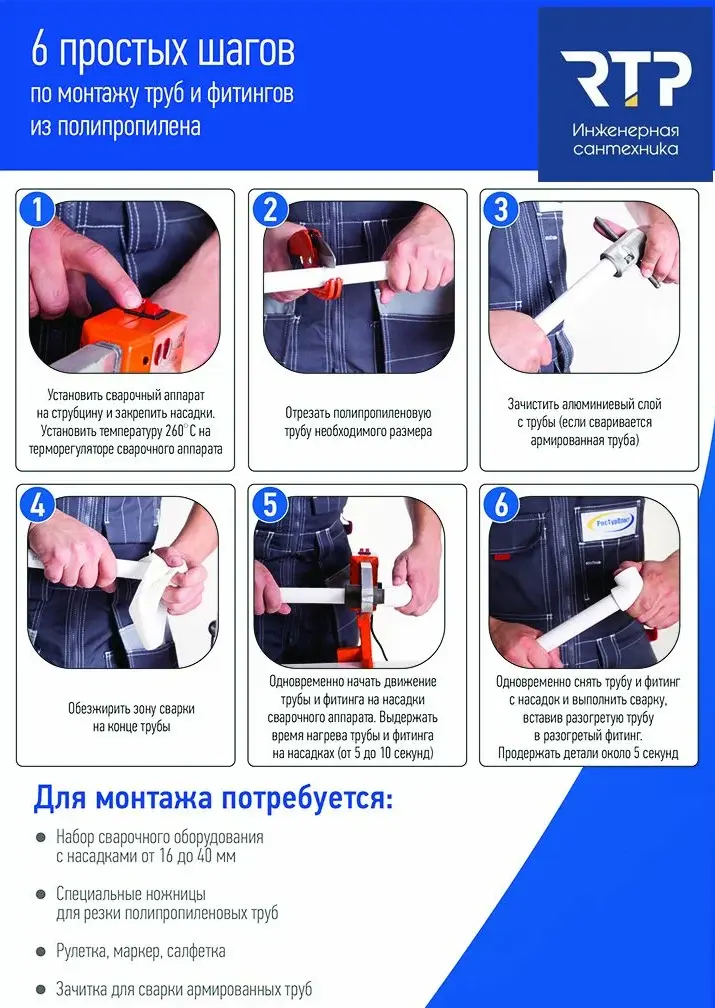 6 простых шагов
по монтажу труб и фитингов
из полипропилена

RTP
Инженерная
сантехника

1

Установить сварочный аппарат на струбцину и закрепить насадки. Установить температуру 260° С на терморегуляторе сварочного аппарата

2

Отрезать полипропиленовую трубу необходимого размера

3

Зачистить алюминиевый слой с трубы (если сваривается армированная труба)

4

Обезжирить зону сварки на конце трубы

5

Одновременно начать движение трубы и фитинга на насадки сварочного аппарата. Выдержать время нагрева трубы и фитинга на насадках (от 5 до 10 секунд)

6

РосТурПласт

Одновременно снять трубу и фитинг с насадок и выполнить сварку, вставив разогретую трубу в разогретый фитинг. Продержать детали около 5 секунд

Для монтажа потребуется:

Набор сварочного оборудования с насадками от 16 до 40 мм

Специальные ножницы для резки полипропиленовых труб

Рулетка, маркер, салфетка

Зачитка для сварки армированных труб